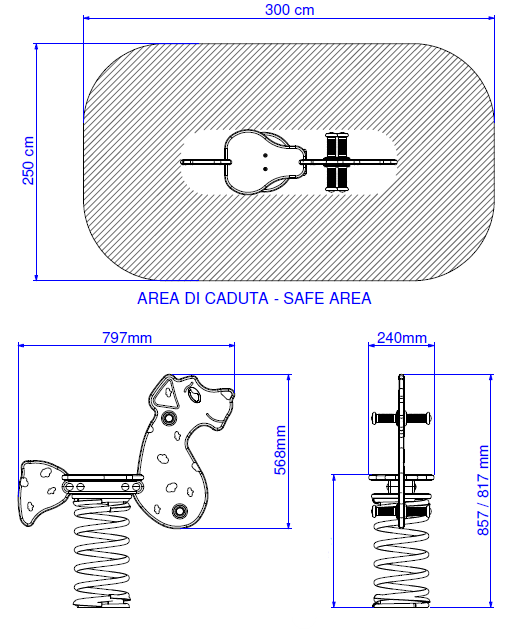 300 cm

250 cm

AREA DI CADUTA - SAFE AREA

797mm

568mm

240mm

857 / 817 mm